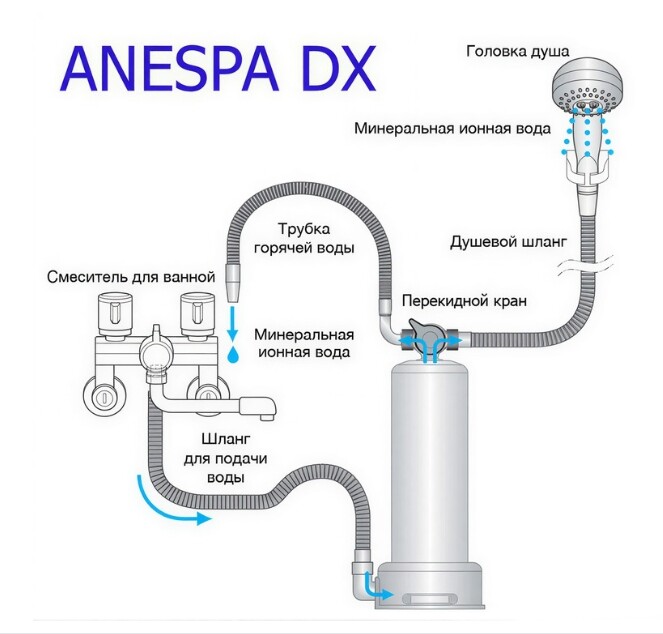 ANESPA DX

Головка душа

Минеральная ионная вода

Трубка горячей воды

Душевой шланг

Смеситель для ванной

Перекидной кран

Минеральная ионная вода

Шланг для подачи воды